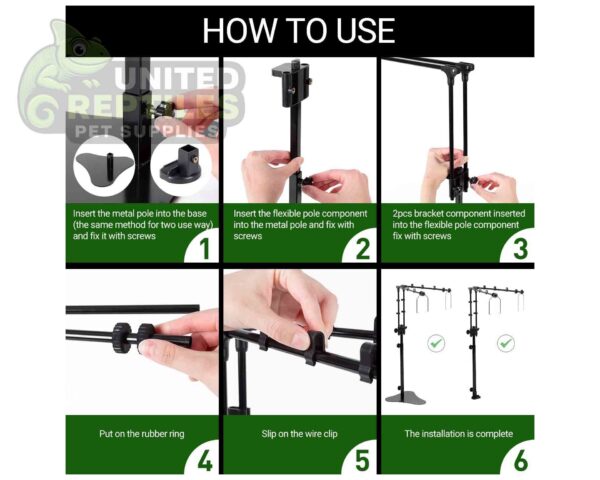 HOW TO USE

UNITED REPTILES PET SUPPLIES

Insert the metal pole into the base (the same method for two use way) and fix it with screws

1

Insert the flexible pole component into the metal pole and fix with screws

2

2pcs bracket component inserted into the flexible pole component fix with screws

3

Put on the rubber ring

4

Slip on the wire clip

5

The installation is complete

6